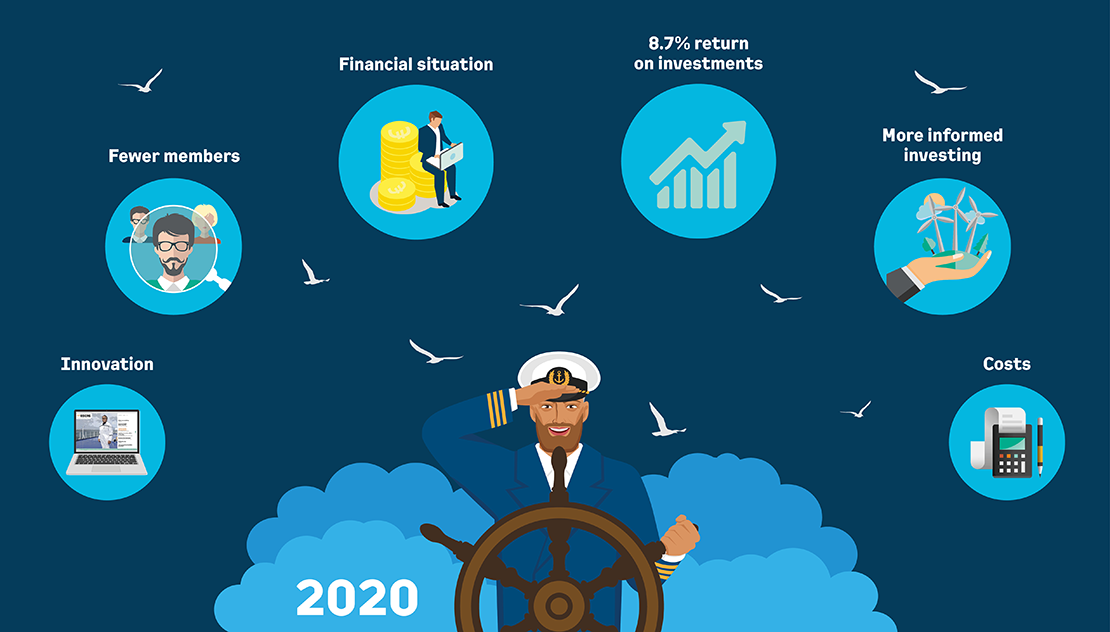 Financial situation

8.7% return on investments

Fewer members

More informed investing

Innovation

Costs

2020