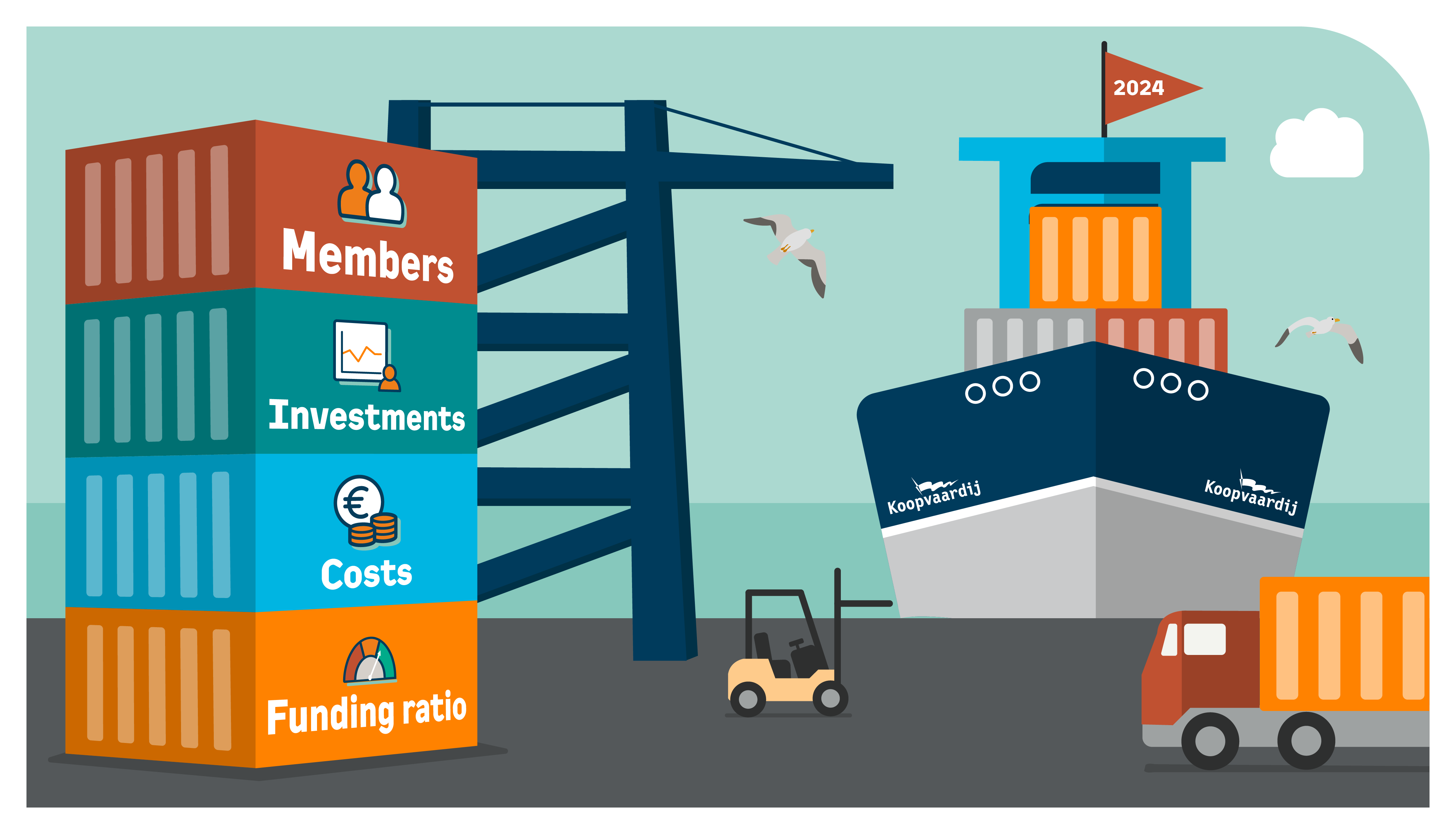 Members

Investments

€

Costs

Funding ratio

2024

Koopvaardij

Koopvaardij