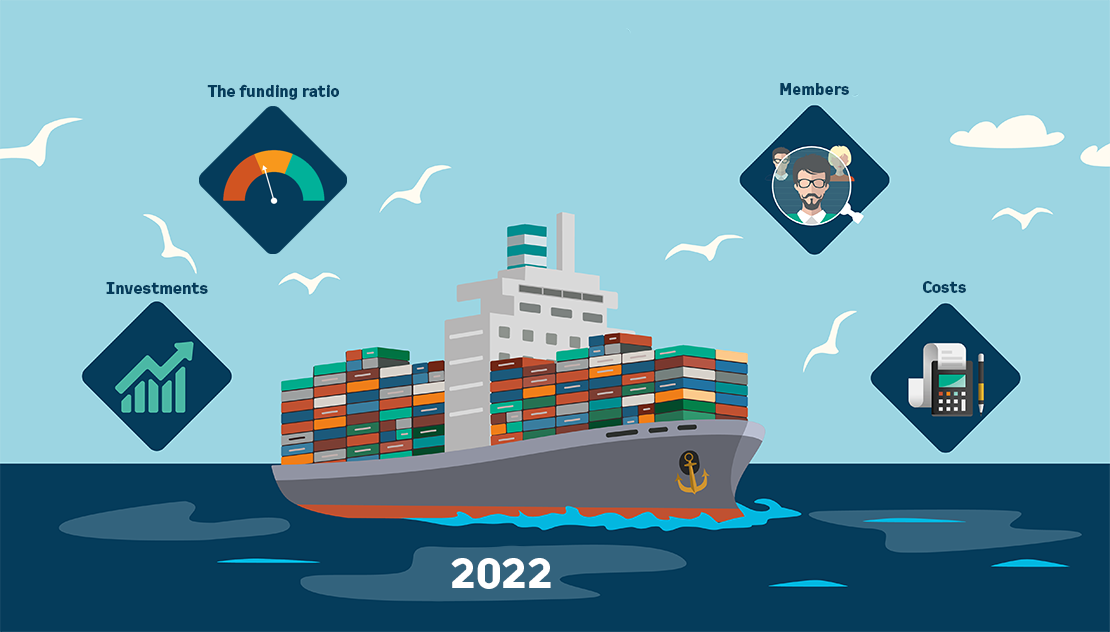 The funding ratio

Members

Investments

Costs

2022