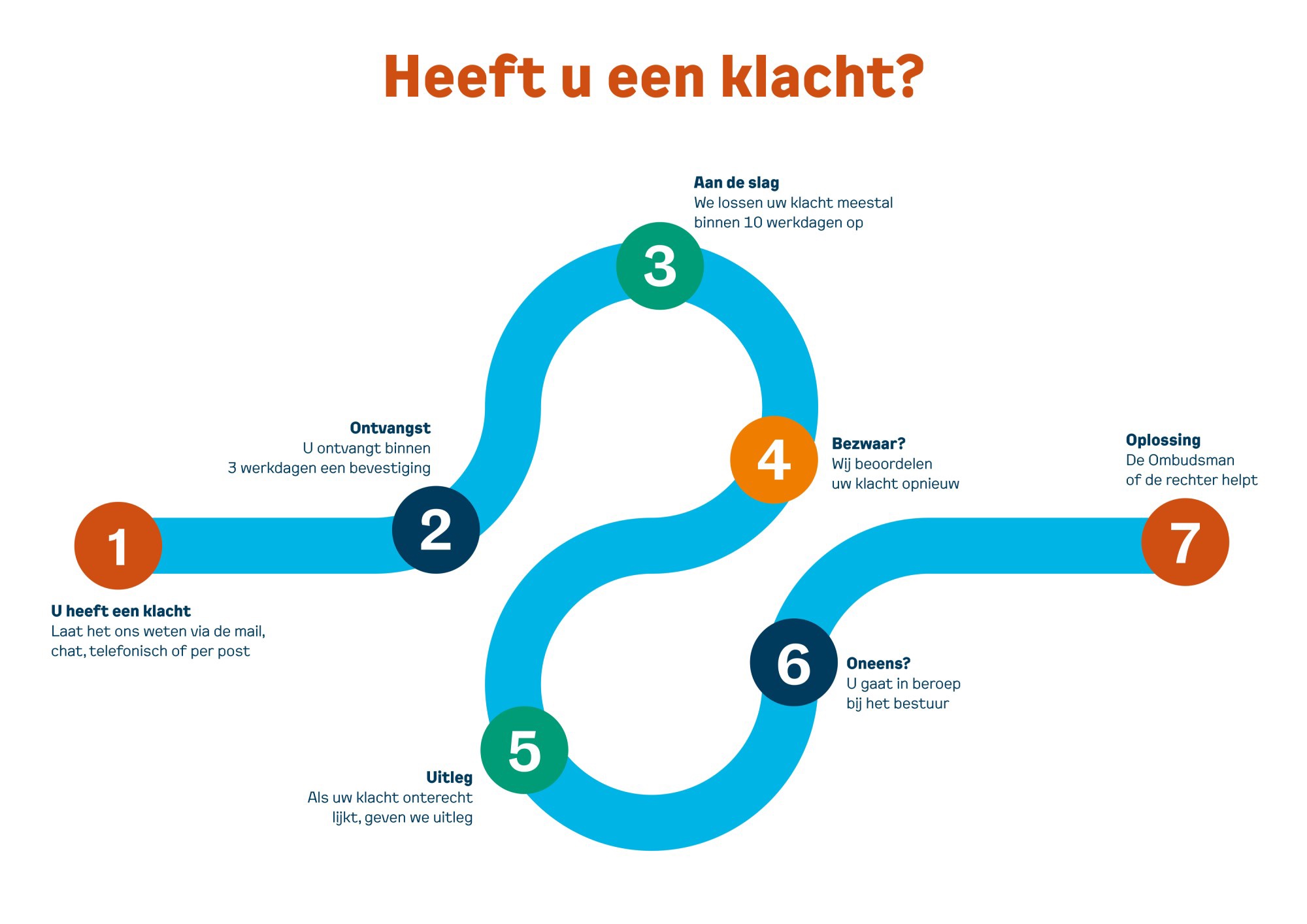 Heeft u een klacht?

1
U heeft een klacht
Laat het ons weten via de mail, chat, telefonisch of per post

2
Ontvangst
U ontvangt binnen 3 werkdagen een bevestiging

3
Aan de slag
We lossen uw klacht meestal binnen 10 werkdagen op

4
Bezwaar?
Wij beoordelen uw klacht opnieuw

5
Uitleg
Als uw klacht onterecht lijkt, geven we uitleg

6
Oneens?
U gaat in beroep bij het bestuur

7
Oplossing
De Ombudsman of de rechter helpt