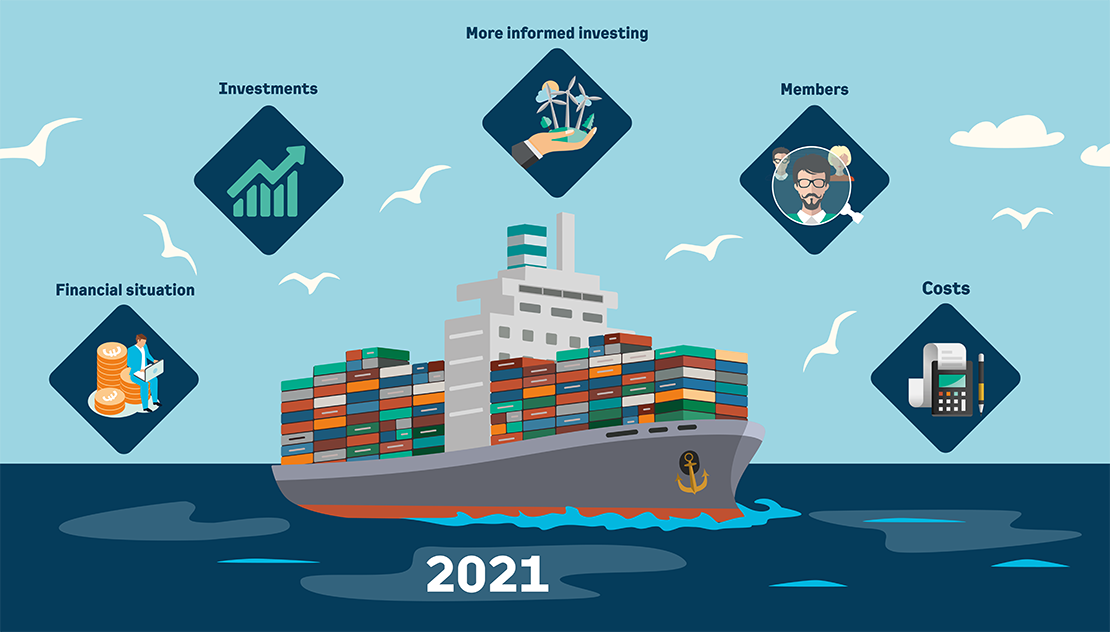 More informed investing

Investments

Members

Financial situation

Costs

2021