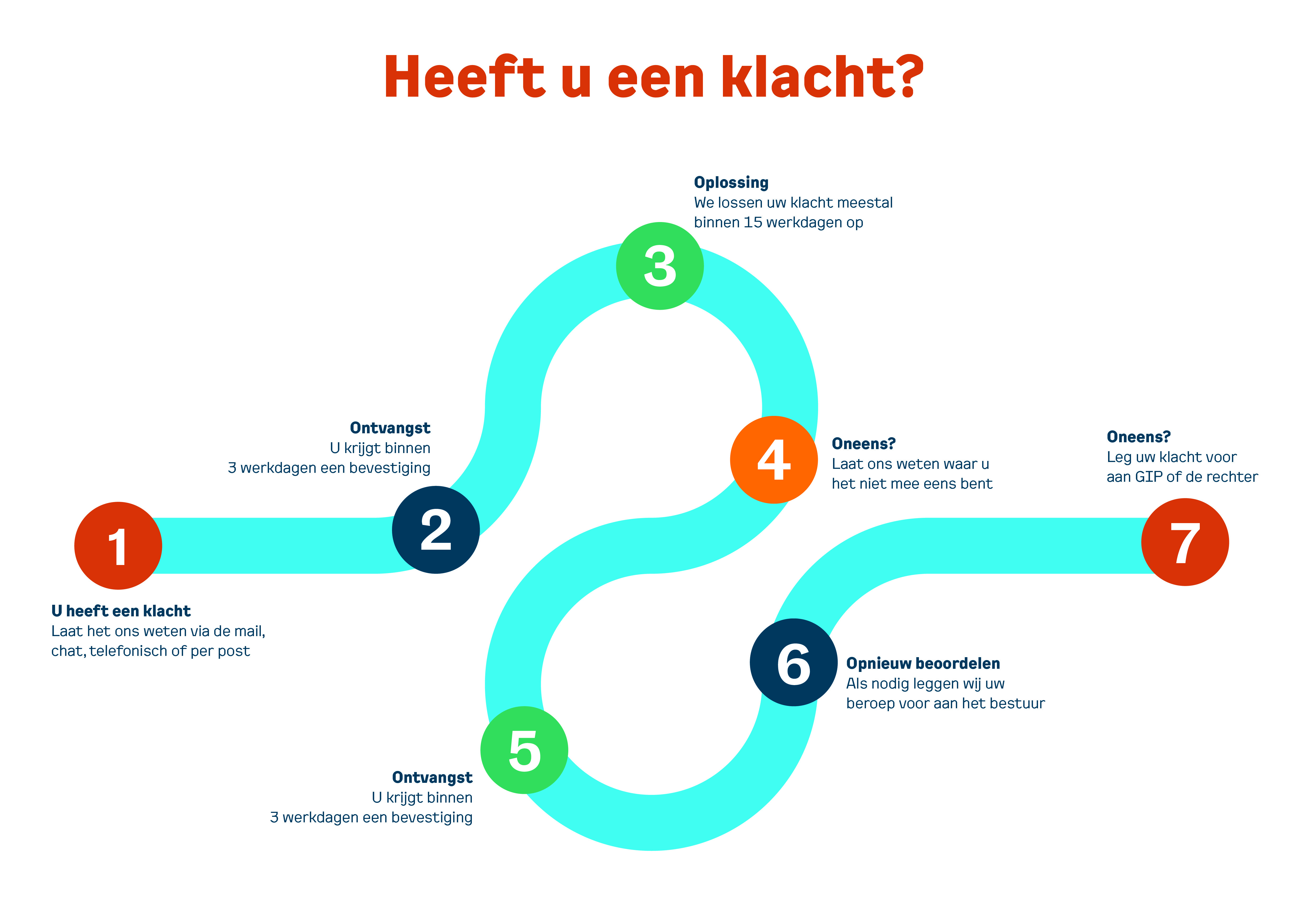 Heeft u een klacht?

1

U heeft een klacht
Laat het ons weten via de mail, chat, telefonisch of per post

2

Ontvangst
U krijgt binnen 3 werkdagen een bevestiging

3

Oplossing
We lossen uw klacht meestal binnen 15 werkdagen op

4

Oneens?
Laat ons weten waar u het niet mee eens bent

5

Ontvangst
U krijgt binnen 3 werkdagen een bevestiging

6

Opnieuw beoordelen
Als nodig leggen wij uw beroep voor aan het bestuur

7

Oneens?
Leg uw klacht voor aan GIP of de rechter